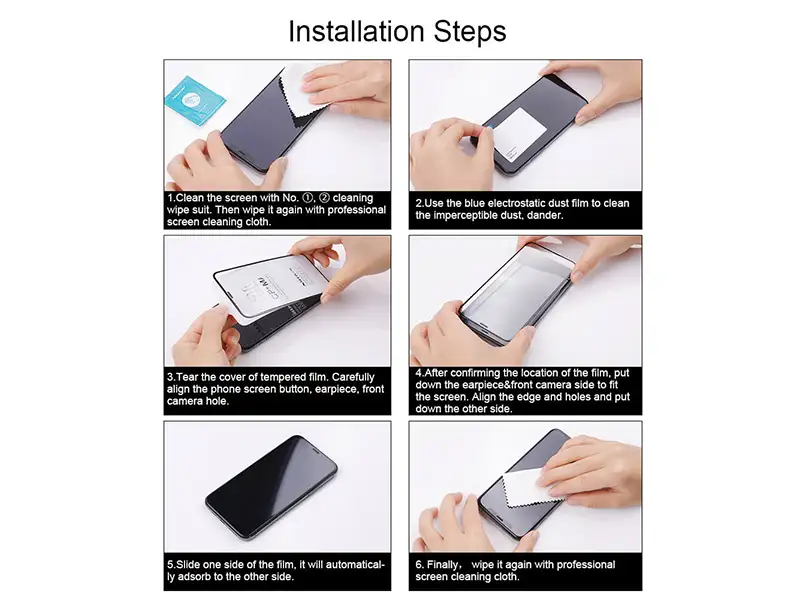 Installation Steps

1.Clean the screen with No. ①, ② cleaning wipe suit. Then wipe it again with professional screen cleaning cloth.

2.Use the blue electrostatic dust film to clean the imperceptible dust, dander.

3.Tear the cover of tempered film. Carefully align the phone screen button, earpiece, front camera hole.

4.After confirming the location of the film, put down the earpiece&front camera side to fit the screen. Align the edge and holes and put down the other side.

5.Slide one side of the film, it will automatically adsorb to the other side.

6. Finally, wipe it again with professional screen cleaning cloth.