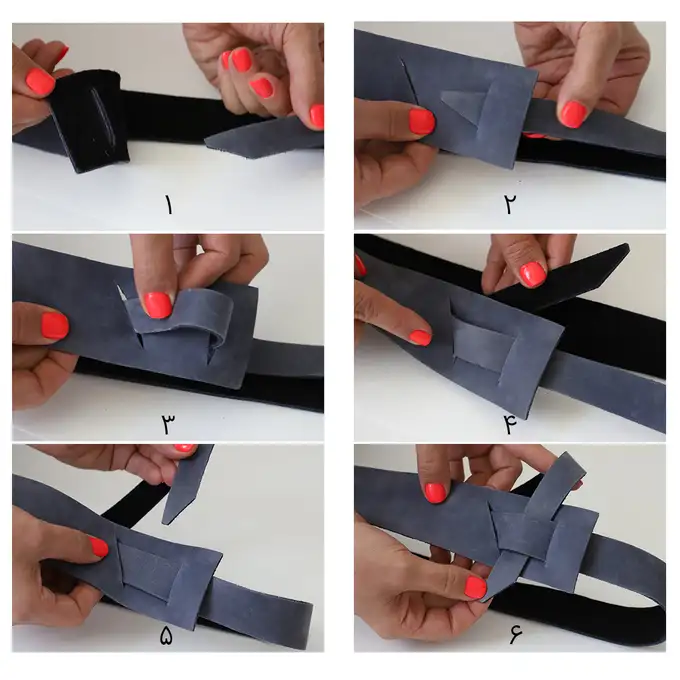 ۱

۲

۳

۴

۵

۶